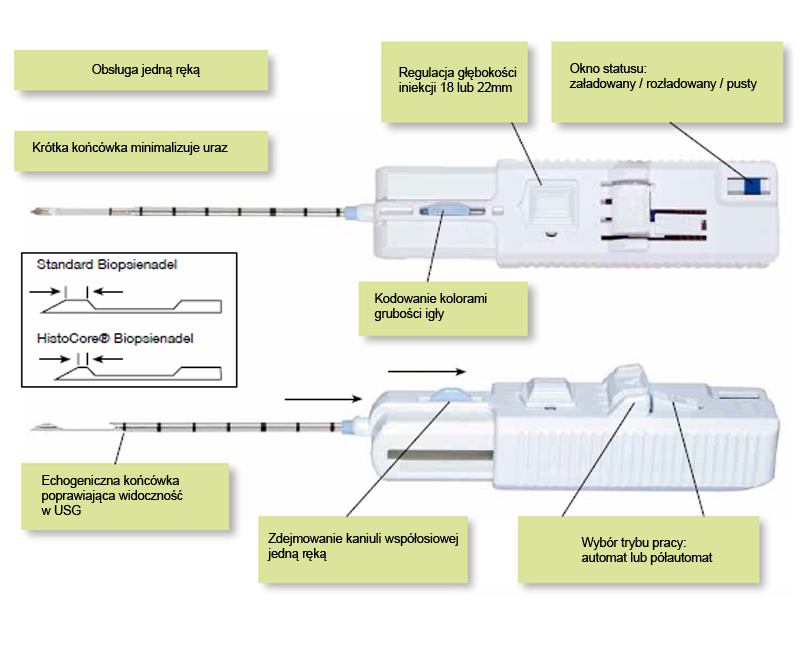 Obsługa jedną ręką

Regulacja głębokości iniekcji 18 lub 22mm

Okno statusu: załadowany / rozładowany / pusty

Krótka końcówka minimalizuje uraz

Standard Biopsienadel

HistoCore® Biopsienadel

Kodowanie kolorami grubości igły

Echogeniczna końcówka poprawiająca widoczność w USG

Zdejmowanie kaniuli współosiowej jedną ręką

Wybór trybu pracy: automat lub półautomat